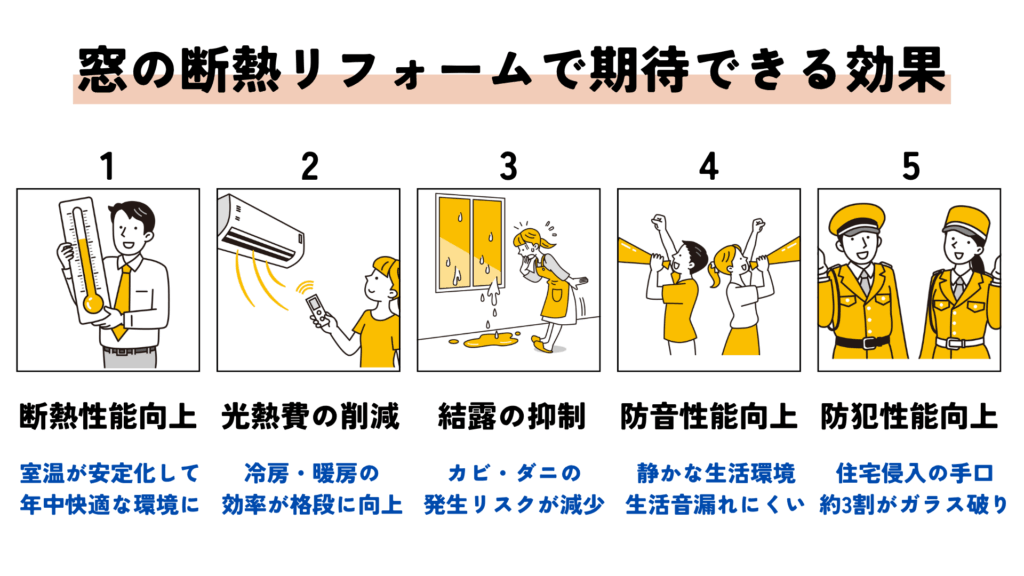 窓の断熱リフォームで期待できる効果

1

断熱性能向上

室温が安定化して
年中快適な環境に

2

光熱費の削減

冷房・暖房の
効率が格段に向上

3

結露の抑制

カビ・ダニの
発生リスクが減少

4

防音性能向上

静かな生活環境
生活音漏れにくい

5

防犯性能向上

住宅侵入の手口
約3割がガラス破り